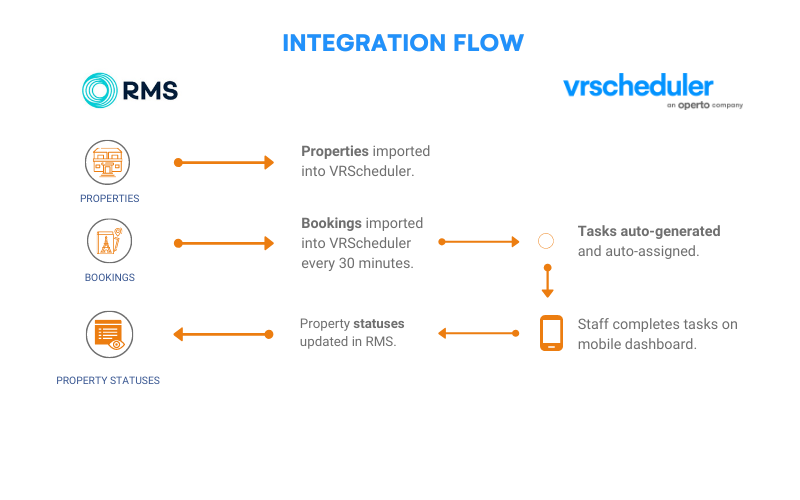 INTEGRATION FLOW

RMS

vrscheduler
an operto company

PROPERTIES

Properties imported into VRScheduler.

BOOKINGS

Bookings imported into VRScheduler every 30 minutes.

Tasks auto-generated and auto-assigned.

PROPERTY STATUSES

Property statuses updated in RMS.

Staff completes tasks on mobile dashboard.