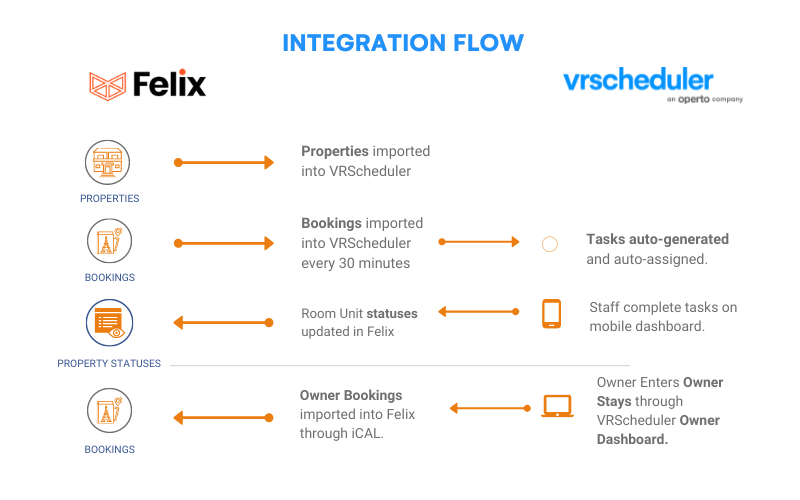 INTEGRATION FLOW

Felix

vrscheduler
an operto company

PROPERTIES

Properties imported into VRScheduler

BOOKINGS

Bookings imported into VRScheduler every 30 minutes

Tasks auto-generated and auto-assigned.

PROPERTY STATUSES

Room Unit statuses updated in Felix

Staff complete tasks on mobile dashboard.

BOOKINGS

Owner Bookings imported into Felix through iCAL.

Owner Enters Owner Stays through VRScheduler Owner Dashboard.