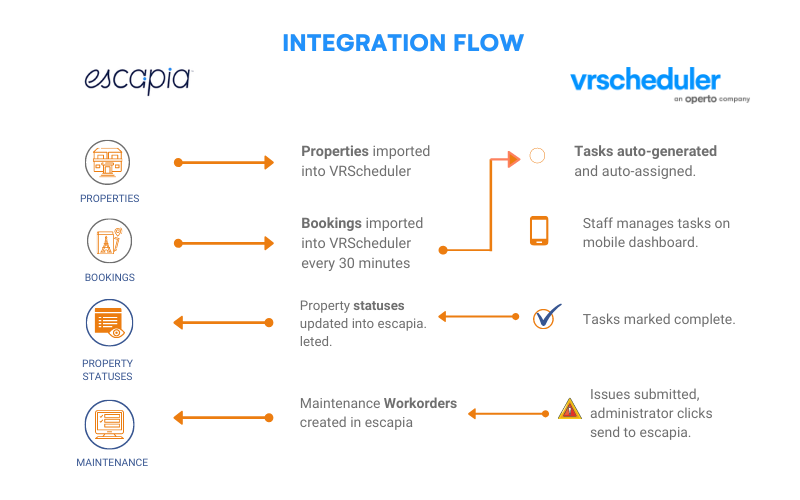 INTEGRATION FLOW

escapia

vrscheduler
an operto company

PROPERTIES

Properties imported into VRScheduler

Tasks auto-generated and auto-assigned.

BOOKINGS

Bookings imported into VRScheduler every 30 minutes

Staff manages tasks on mobile dashboard.

PROPERTY STATUSES

Property statuses updated into escapia. leted.

Tasks marked complete.

MAINTENANCE

Maintenance Workorders created in escapia

Issues submitted, administrator clicks send to escapia.